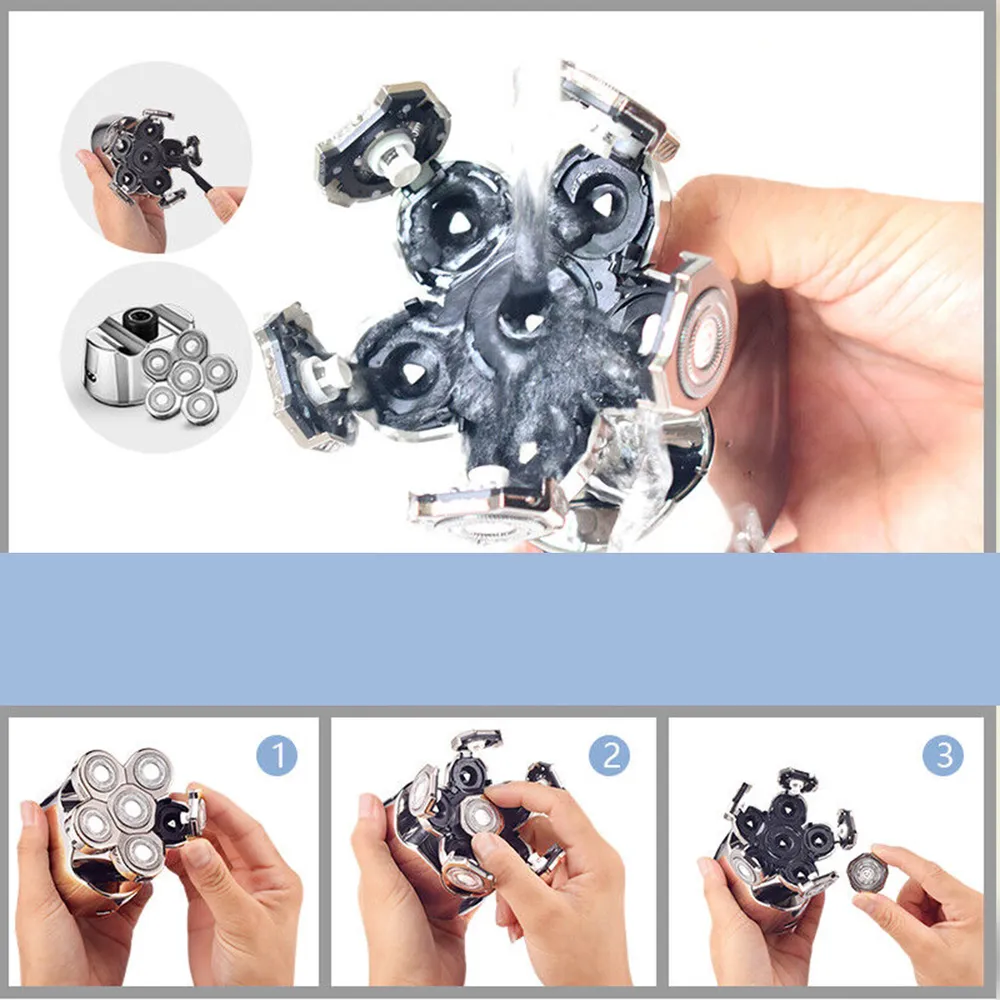 1

2

3